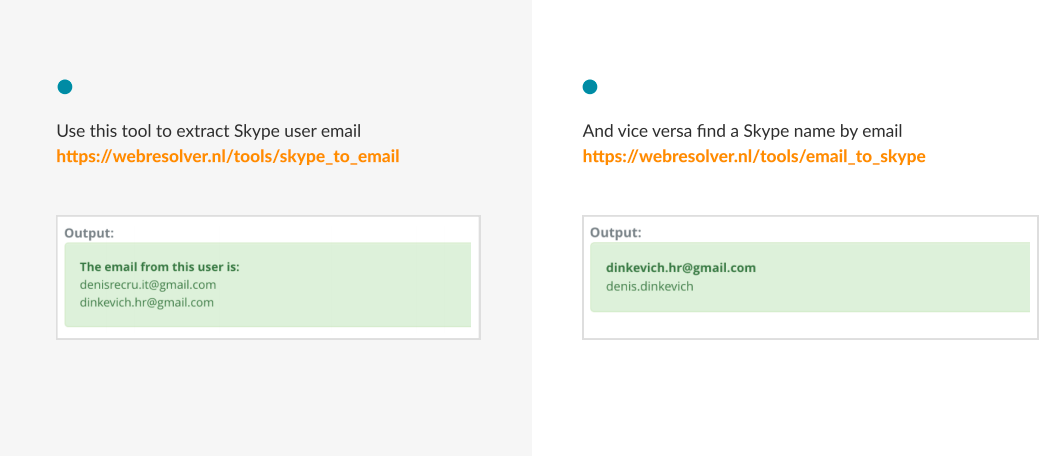 Use this tool to extract Skype user email
https://webresolver.nl/tools/skype_to_email

Output:

The email from this user is:
denisrecru.it@gmail.com
dinkevich.hr@gmail.com

And vice versa find a Skype name by email
https://webresolver.nl/tools/email_to_skype

Output:

dinkevich.hr@gmail.com
denis.dinkevich