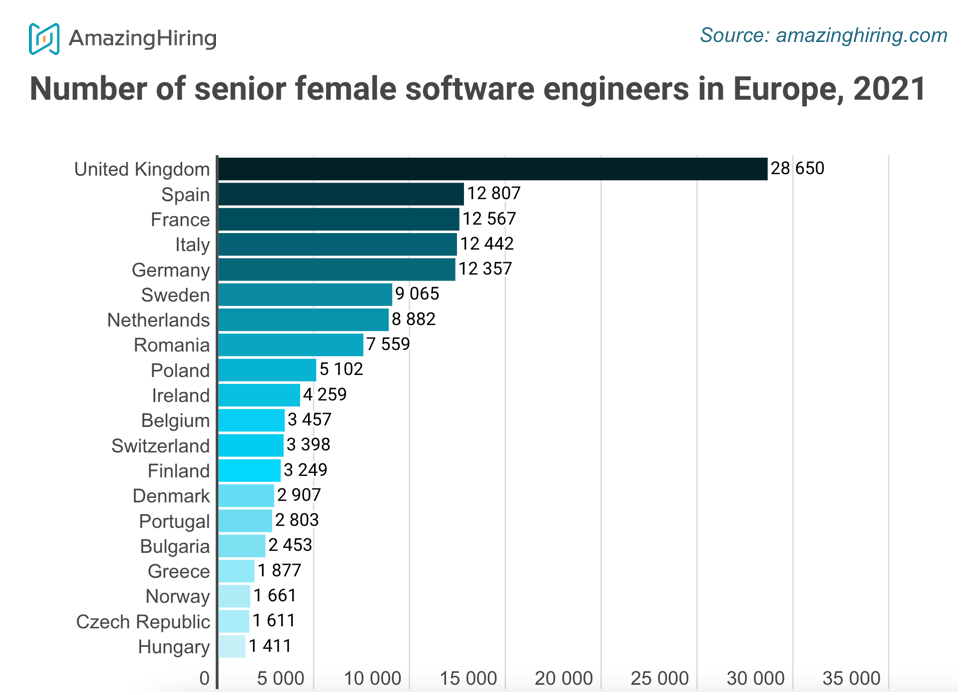 AmazingHiring

Source: amazinghiring.com

Number of senior female software engineers in Europe, 2021

United Kingdom 28 650
Spain 12 807
France 12 567
Italy 12 442
Germany 12 357
Sweden 9 065
Netherlands 8 882
Romania 7 559
Poland 5 102
Ireland 4 259
Belgium 3 457
Switzerland 3 398
Finland 3 249
Denmark 2 907
Portugal 2 803
Bulgaria 2 453
Greece 1 877
Norway 1 661
Czech Republic 1 611
Hungary 1 411

0 5 000 10 000 15 000 20 000 25 000 30 000 35 000