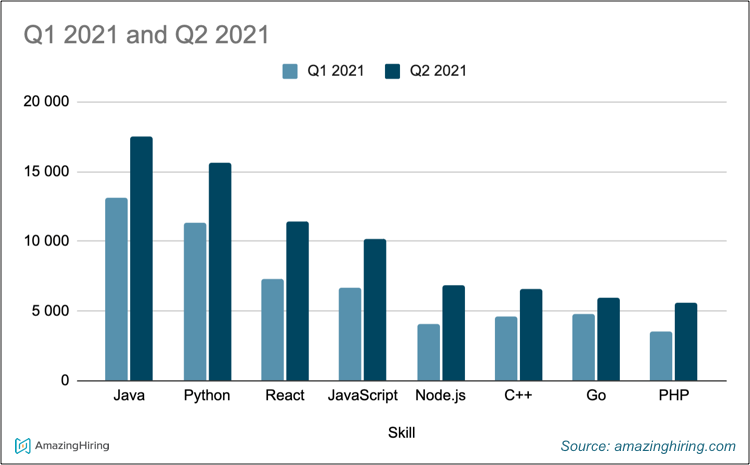 Q1 2021 and Q2 2021

Q1 2021
Q2 2021

20 000
15 000
10 000
5 000
0

Java
Python
React
JavaScript
Node.js
C++
Go
PHP

Skill

AmazingHiring

Source: amazinghiring.com