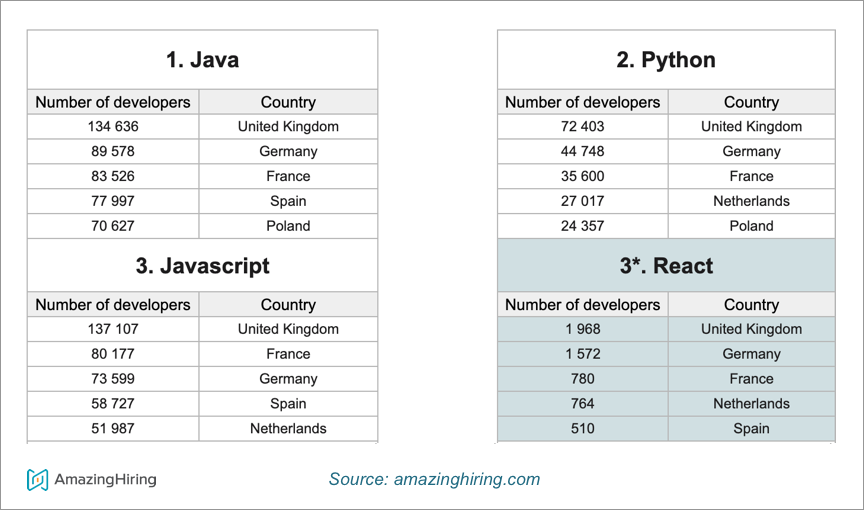 1. Java

| Number of developers | Country |
|---|---|
| 134 636 | United Kingdom |
| 89 578 | Germany |
| 83 526 | France |
| 77 997 | Spain |
| 70 627 | Poland |

3. Javascript

| Number of developers | Country |
|---|---|
| 137 107 | United Kingdom |
| 80 177 | France |
| 73 599 | Germany |
| 58 727 | Spain |
| 51 987 | Netherlands |

2. Python

| Number of developers | Country |
|---|---|
| 72 403 | United Kingdom |
| 44 748 | Germany |
| 35 600 | France |
| 27 017 | Netherlands |
| 24 357 | Poland |

3*. React

| Number of developers | Country |
|---|---|
| 1 968 | United Kingdom |
| 1 572 | Germany |
| 780 | France |
| 764 | Netherlands |
| 510 | Spain |

AmazingHiring

Source: amazinghiring.com