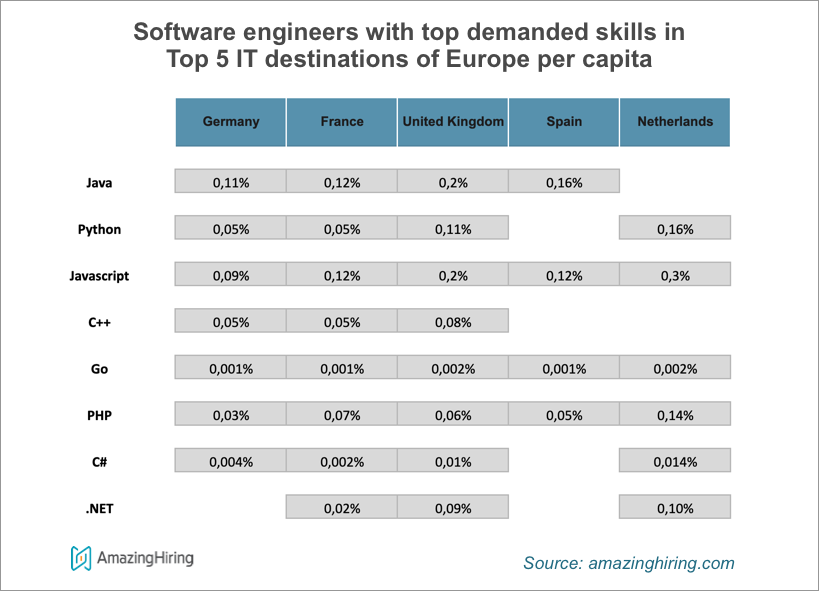 Software engineers with top demanded skills in Top 5 IT destinations of Europe per capita

| | Germany | France | United Kingdom | Spain | Netherlands |
|---|---|---|---|---|---|
| Java | 0,11% | 0,12% | 0,2% | 0,16% | |
| Python | 0,05% | 0,05% | 0,11% | | 0,16% |
| Javascript | 0,09% | 0,12% | 0,2% | 0,12% | 0,3% |
| C++ | 0,05% | 0,05% | 0,08% | | |
| Go | 0,001% | 0,001% | 0,002% | 0,001% | 0,002% |
| PHP | 0,03% | 0,07% | 0,06% | 0,05% | 0,14% |
| C# | 0,004% | 0,002% | 0,01% | | 0,014% |
| .NET | | 0,02% | 0,09% | | 0,10% |

AmazingHiring

Source: amazinghiring.com